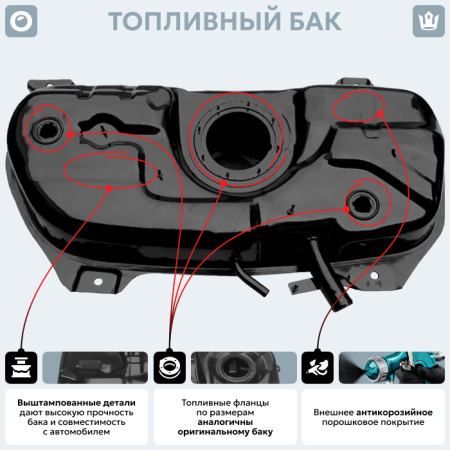 ТОПЛИВНЫЙ БАК

Выштампованные детали дают высокую прочность бака и совместимость с автомобилем

Топливные фланцы по размерам аналогичны оригинальному баку

Внешнее антикорозийное порошковое покрытие